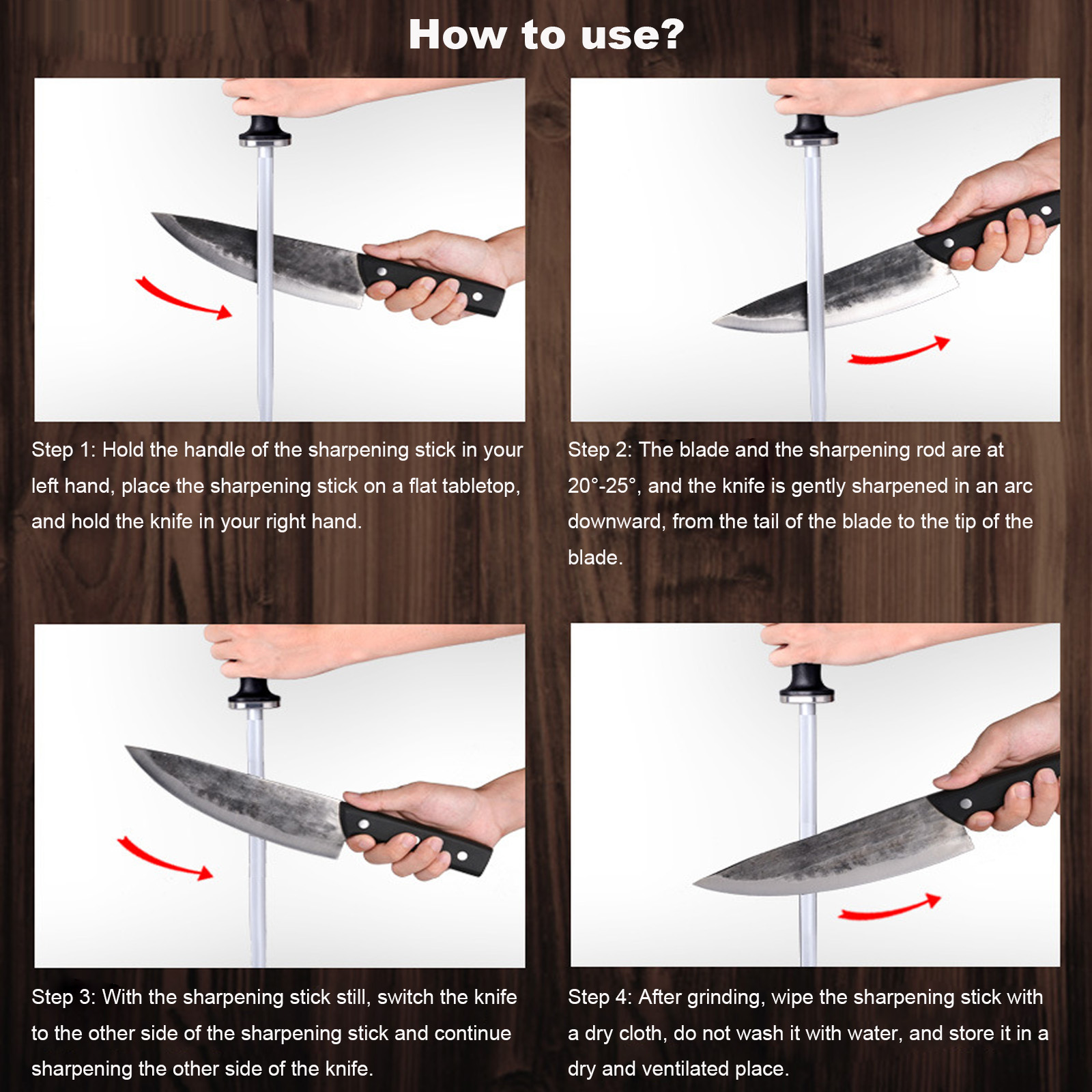 How to use?

Step 1: Hold the handle of the sharpening stick in your left hand, place the sharpening stick on a flat tabletop, and hold the knife in your right hand.

Step 2: The blade and the sharpening rod are at 20°-25°, and the knife is gently sharpened in an arc downward, from the tail of the blade to the tip of the blade.

Step 3: With the sharpening stick still, switch the knife to the other side of the sharpening stick and continue sharpening the other side of the knife.

Step 4: After grinding, wipe the sharpening stick with a dry cloth, do not wash it with water, and store it in a dry and ventilated place.